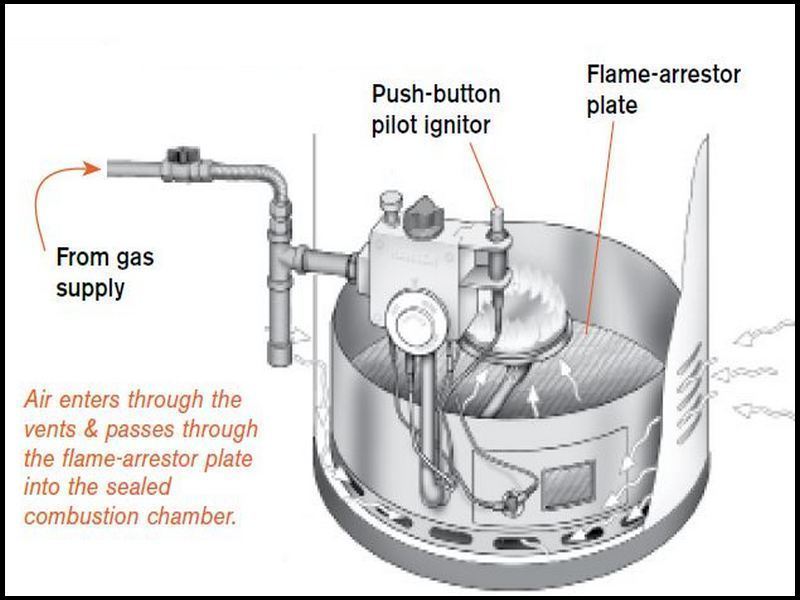 Push-button pilot ignitor

Flame-arrestor plate

From gas supply

Air enters through the vents & passes through the flame-arrestor plate into the sealed combustion chamber.